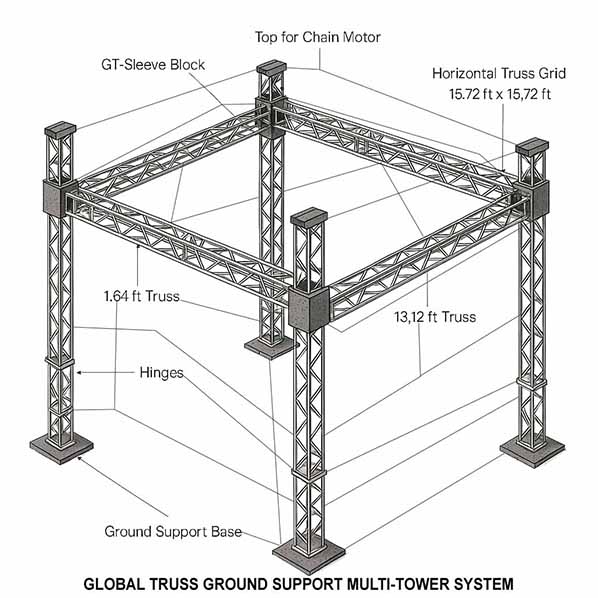 Top for Chain Motor

GT-Sleeve Block

Horizontal Truss Grid
15.72 ft x 15,72 ft

1.64 ft Truss

13,12 ft Truss

Hinges

Ground Support Base

GLOBAL TRUSS GROUND SUPPORT MULTI-TOWER SYSTEM