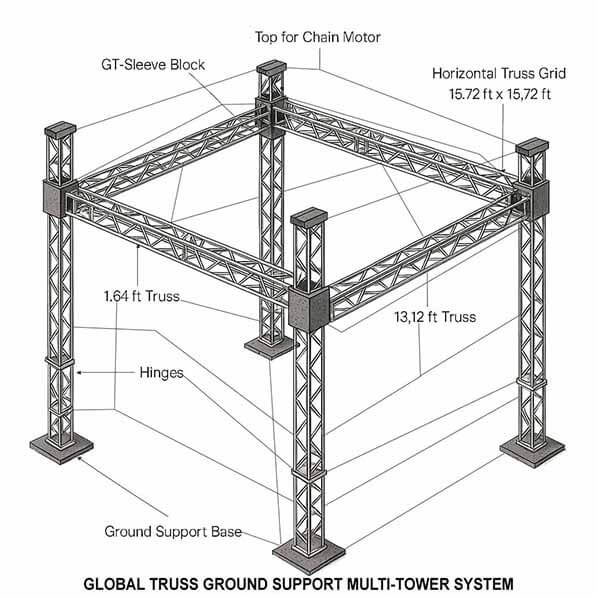 Top for Chain Motor

GT-Sleeve Block

Horizontal Truss Grid
15.72 ft x 15,72 ft

1.64 ft Truss

13,12 ft Truss

Hinges

Ground Support Base

GLOBAL TRUSS GROUND SUPPORT MULTI-TOWER SYSTEM